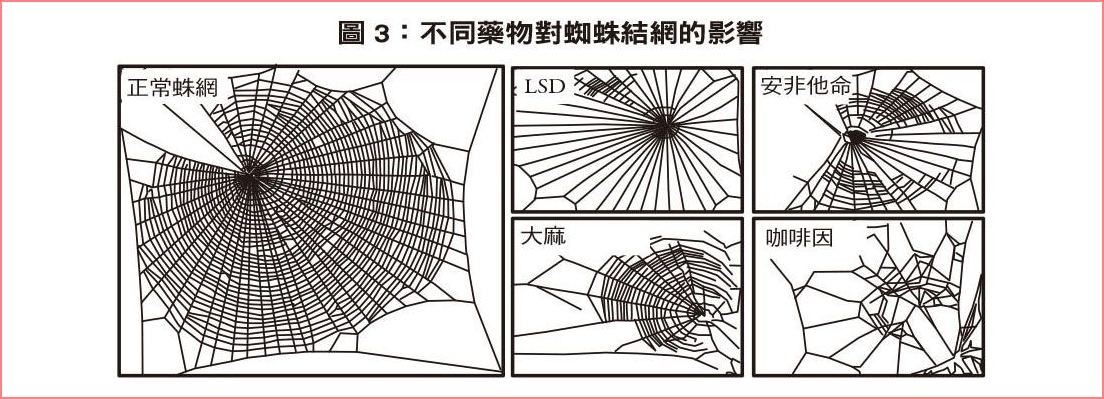 圖 3：不同藥物對蜘蛛結網的影響

正常蛛網

LSD

安非他命

大麻

咖啡因